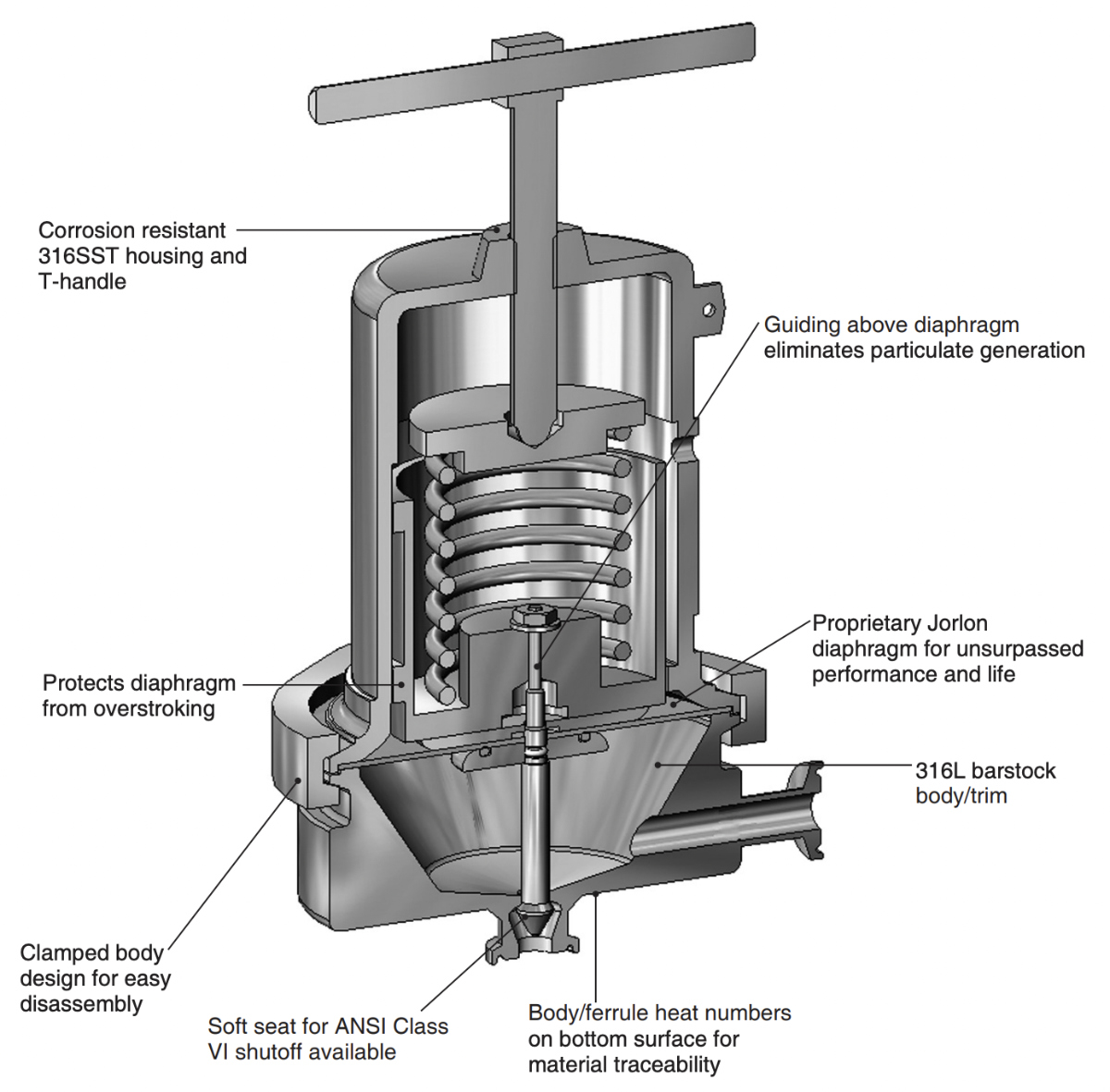 Corrosion resistant 316SST housing and T-handle

Guiding above diaphragm eliminates particulate generation

Proprietary Jorlon diaphragm for unsurpassed performance and life

Protects diaphragm from overstroking

316L barstock body/trim

Clamped body design for easy disassembly

Soft seat for ANSI Class VI shutoff available

Body/ferrule heat numbers on bottom surface for material traceability