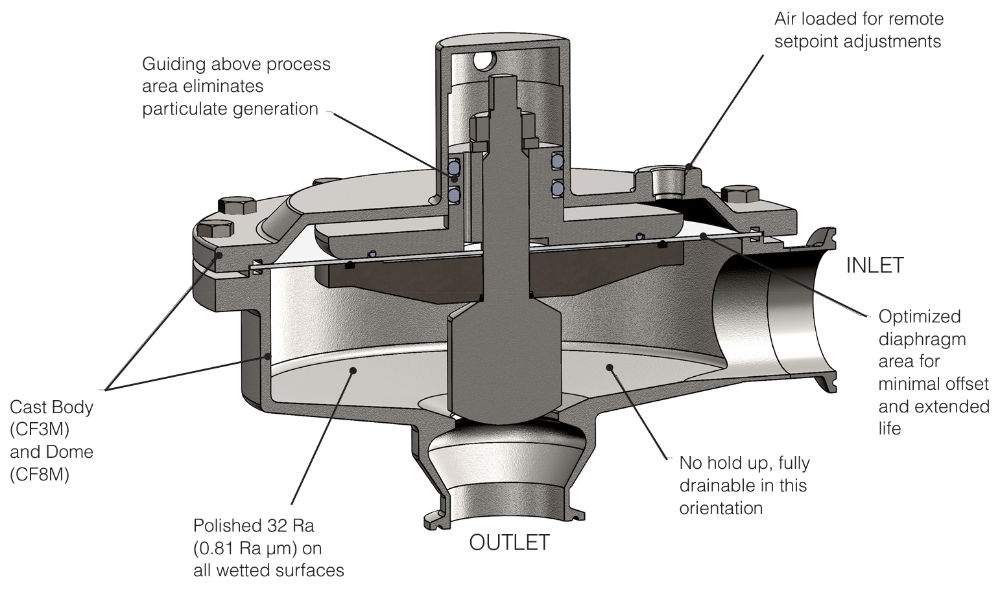 Air loaded for remote setpoint adjustments

Guiding above process area eliminates particulate generation

INLET

Optimized diaphragm area for minimal offset and extended life

Cast Body (CF3M) and Dome (CF8M)

No hold up, fully drainable in this orientation

Polished 32 Ra (0.81 Ra μm) on all wetted surfaces

OUTLET